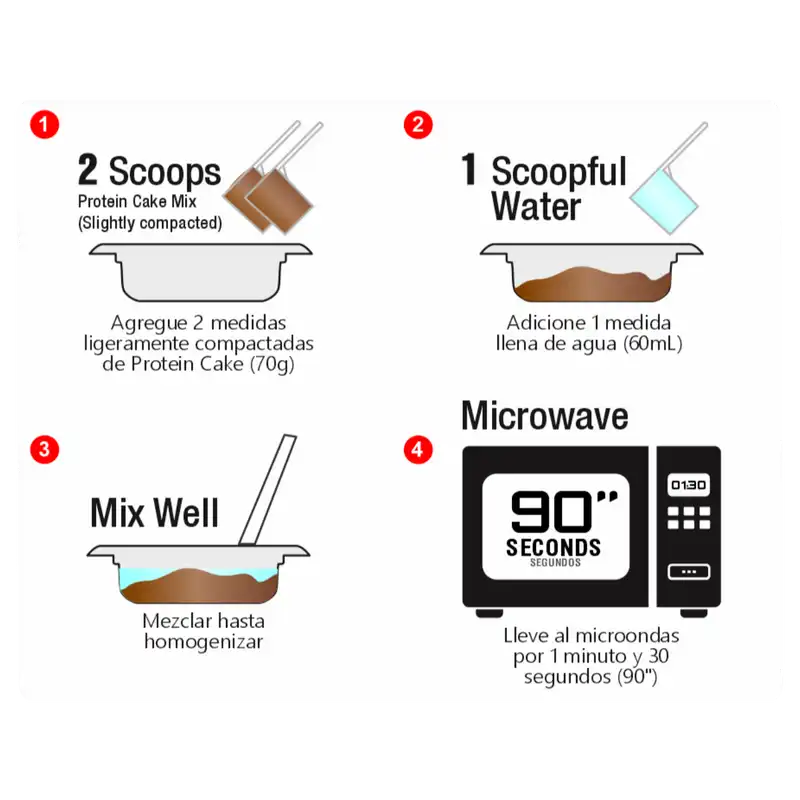 1

2 Scoops
Protein Cake Mix
(Slightly compacted)

Agregue 2 medidas ligeramente compactadas de Protein Cake (70g)

2

1 Scoopful Water

Adicione 1 medida llena de agua (60mL)

3

Mix Well

Mezclar hasta homogenizar

4

Microwave

90"
SECONDS
SEGUNDOS

01:30

Lleve al microondas por 1 minuto y 30 segundos (90")